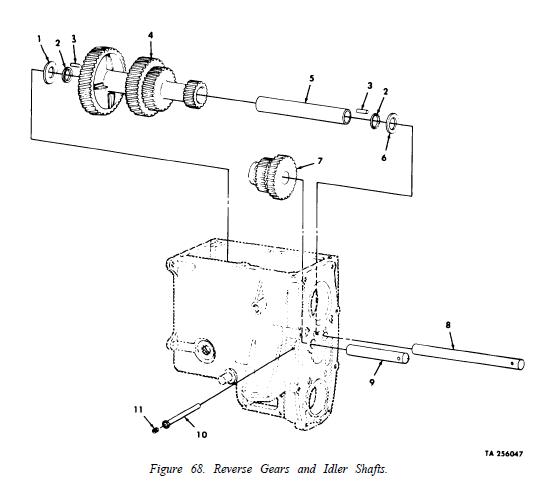 1 2 3 4

5

3 2

6

7

8

9

11

10

TA 256047

Figure 68. Reverse Gears and Idler Shafts.